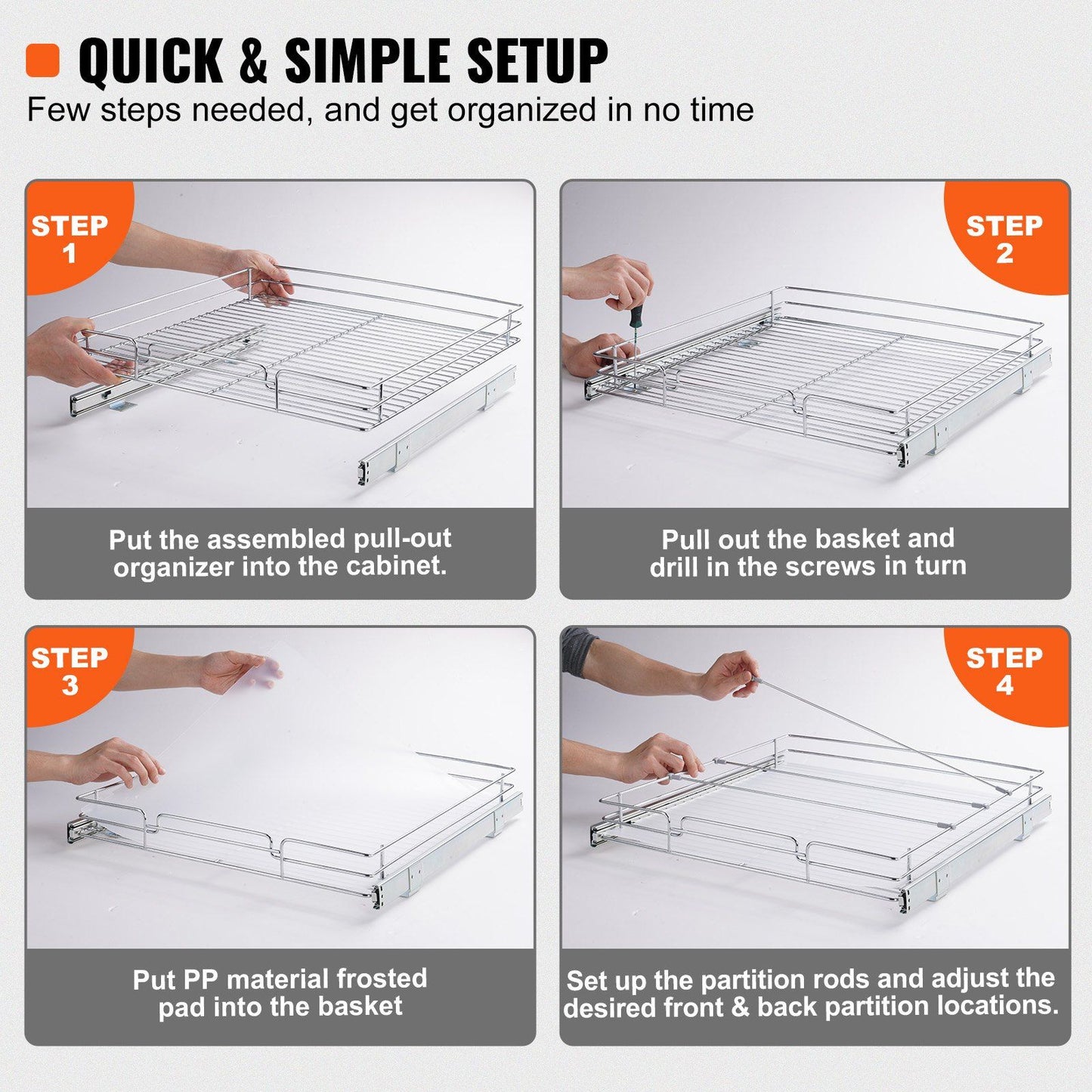 QUICK & SIMPLE SETUP
Few steps needed, and get organized in no time

STEP 1

Put the assembled pull-out organizer into the cabinet.

STEP 2

Pull out the basket and drill in the screws in turn

STEP 3

Put PP material frosted pad into the basket

STEP 4

Set up the partition rods and adjust the desired front & back partition locations.