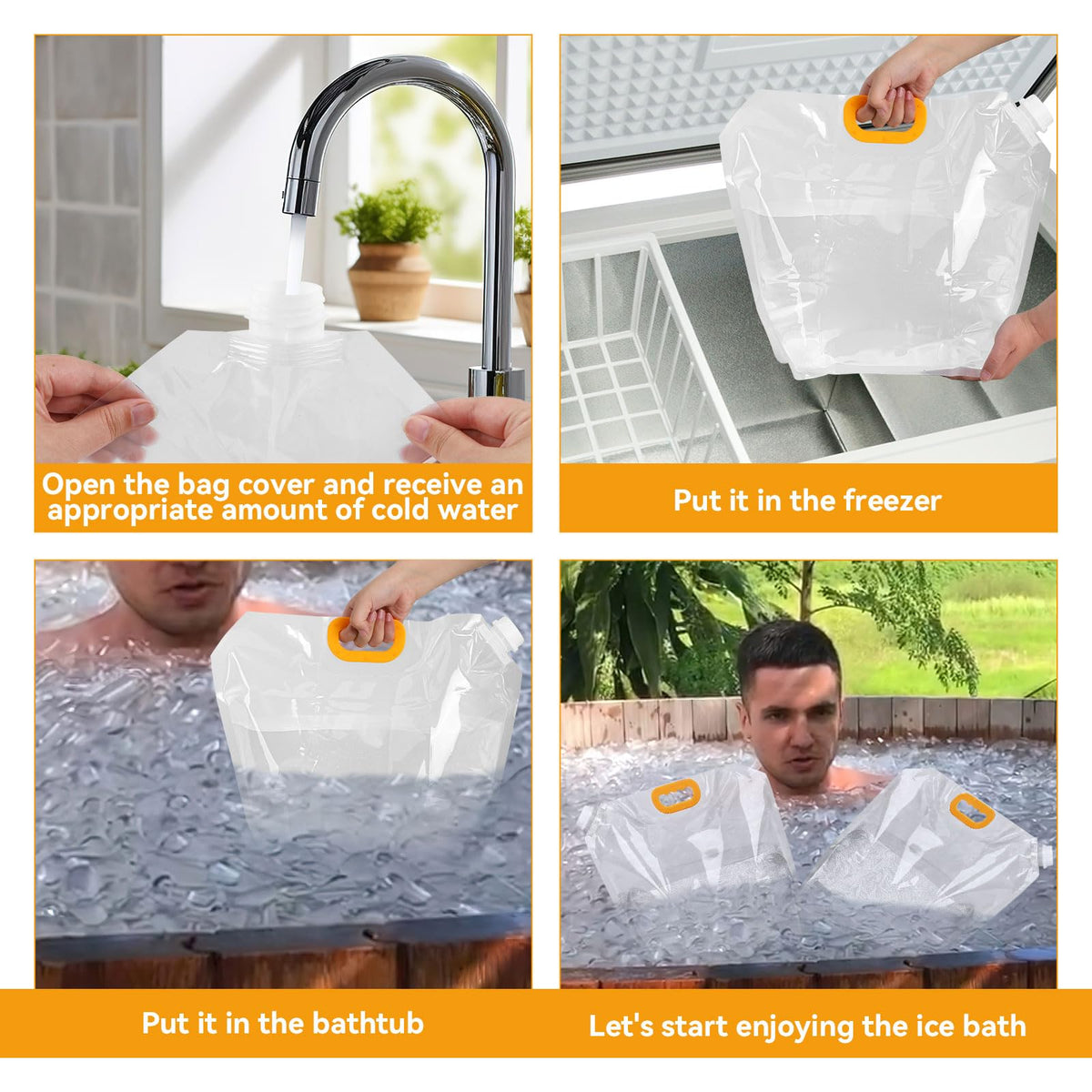 Open the bag cover and receive an appropriate amount of cold water

Put it in the freezer

Put it in the bathtub

Let's start enjoying the ice bath