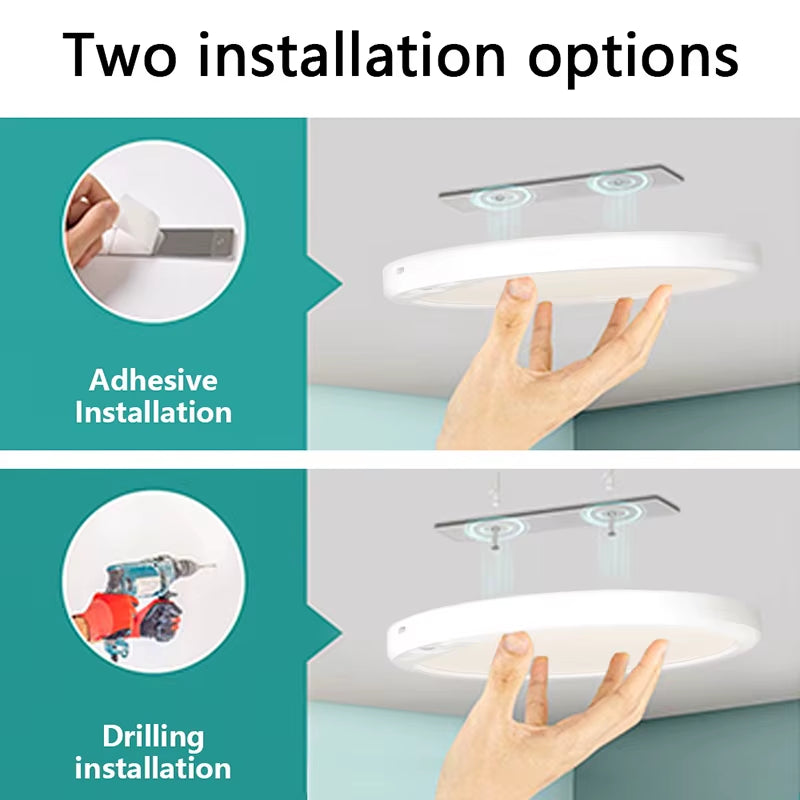 Two installation options

Adhesive Installation

Drilling installation