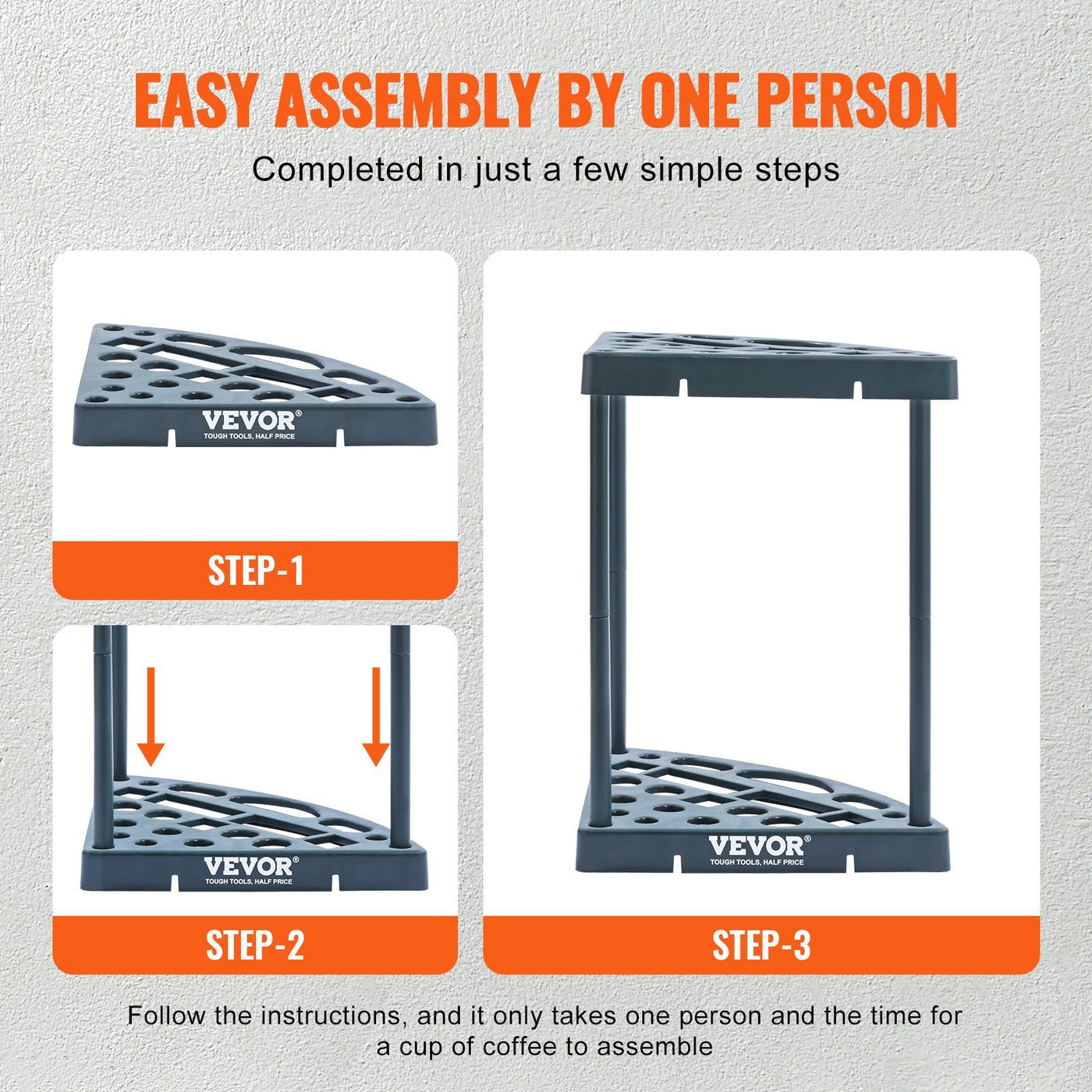 EASY ASSEMBLY BY ONE PERSON

Completed in just a few simple steps

VEVOR®
TOUGH TOOLS, HALF PRICE

STEP-1

VEVOR®
TOUGH TOOLS, HALF PRICE

STEP-2

VEVOR®
TOUGH TOOLS, HALF PRICE

STEP-3

Follow the instructions, and it only takes one person and the time for a cup of coffee to assemble