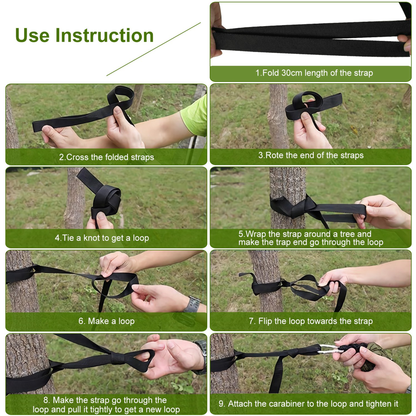 Use Instruction

1.Fold 30cm length of the strap

2.Cross the folded straps

3.Rote the end of the straps

4.Tie a knot to get a loop

5.Wrap the strap around a tree and make the trap end go through the loop

6. Make a loop

7. Flip the loop towards the strap

8. Make the strap go through the loop and pull it tightly to get a new loop

9. Attach the carabiner to the loop and tighten it