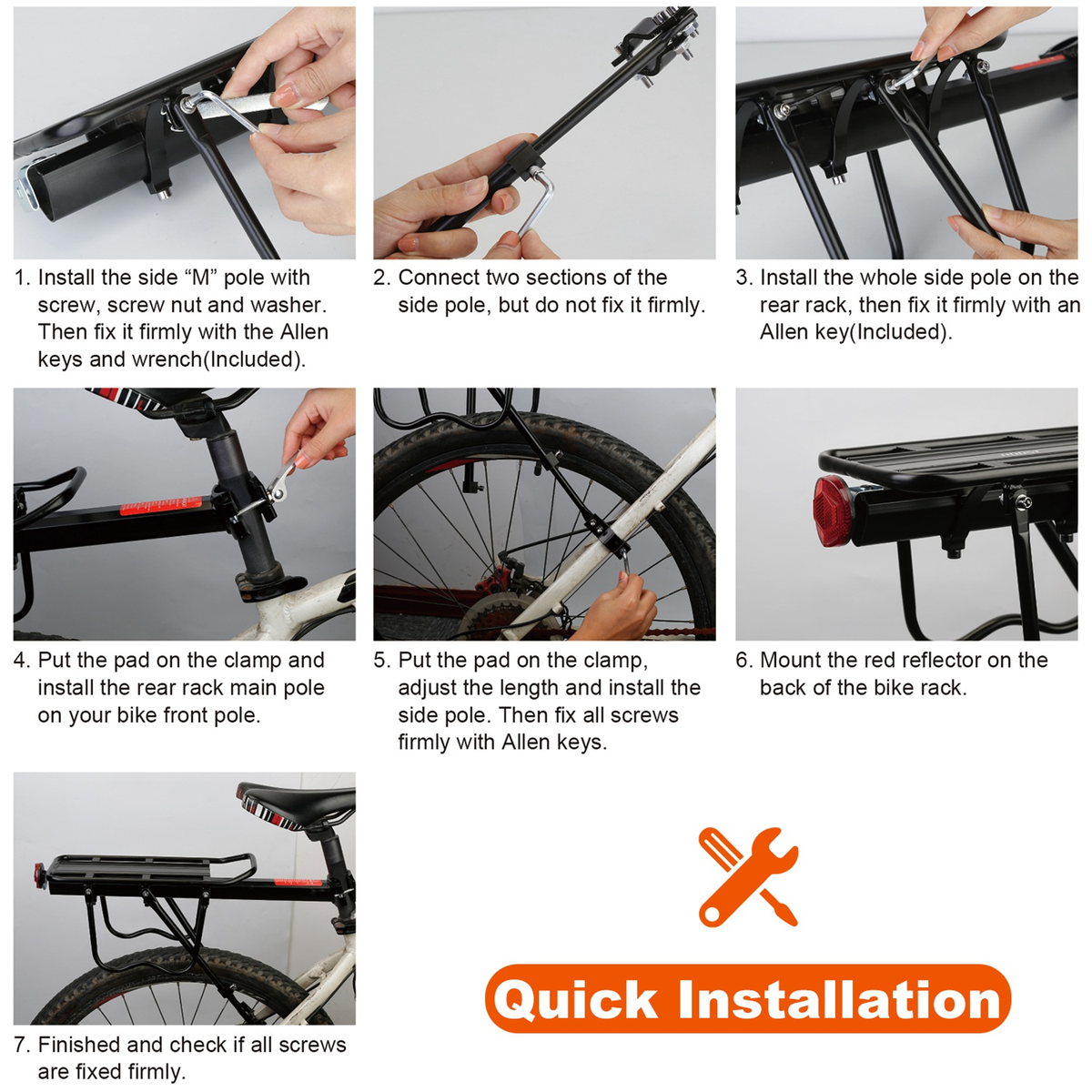 1. Install the side “M” pole with screw, screw nut and washer. Then fix it firmly with the Allen keys and wrench(Included).

2. Connect two sections of the side pole, but do not fix it firmly.

3. Install the whole side pole on the rear rack, then fix it firmly with an Allen key(Included).

4. Put the pad on the clamp and install the rear rack main pole on your bike front pole.

5. Put the pad on the clamp, adjust the length and install the side pole. Then fix all screws firmly with Allen keys.

6. Mount the red reflector on the back of the bike rack.

7. Finished and check if all screws are fixed firmly.

Quick Installation