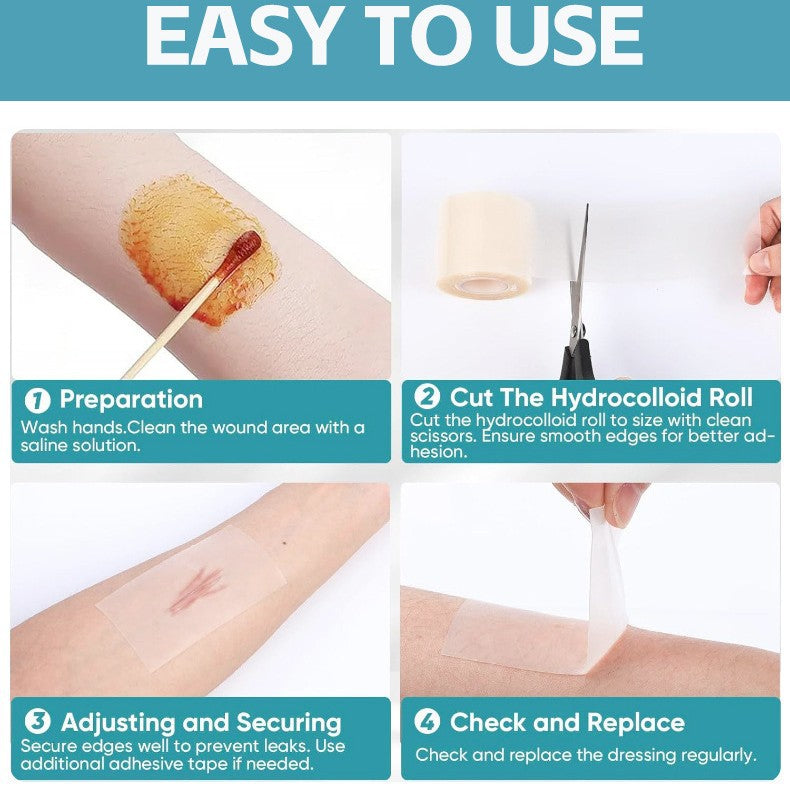 EASY TO USE

1 Preparation
Wash hands.Clean the wound area with a saline solution.

2 Cut The Hydrocolloid Roll
Cut the hydrocolloid roll to size with clean scissors. Ensure smooth edges for better adhesion.

3 Adjusting and Securing
Secure edges well to prevent leaks. Use additional adhesive tape if needed.

4 Check and Replace
Check and replace the dressing regularly.