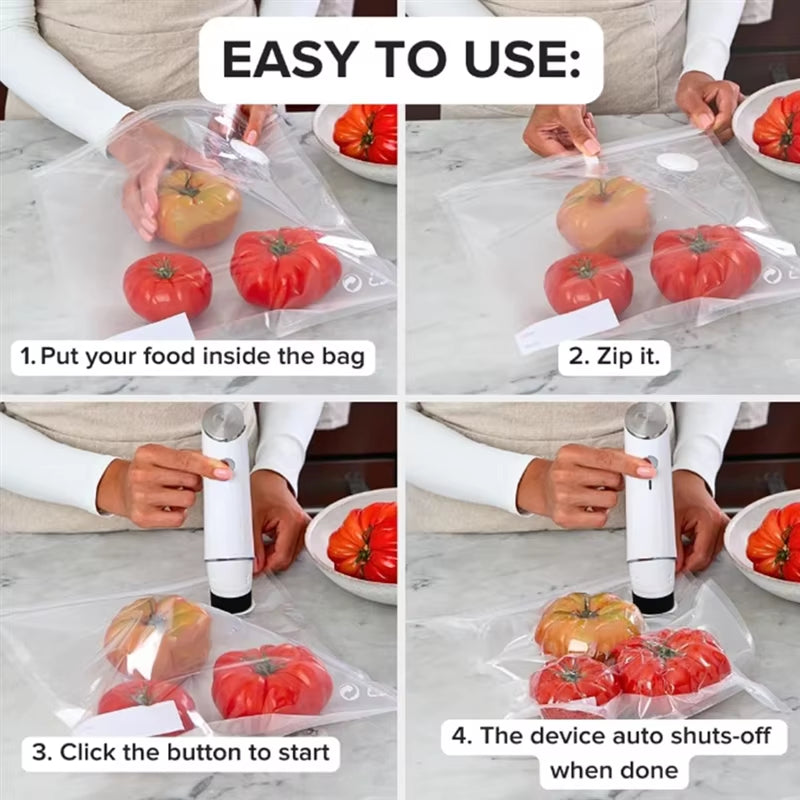 EASY TO USE:

1. Put your food inside the bag

2. Zip it.

3. Click the button to start

4. The device auto shuts-off when done