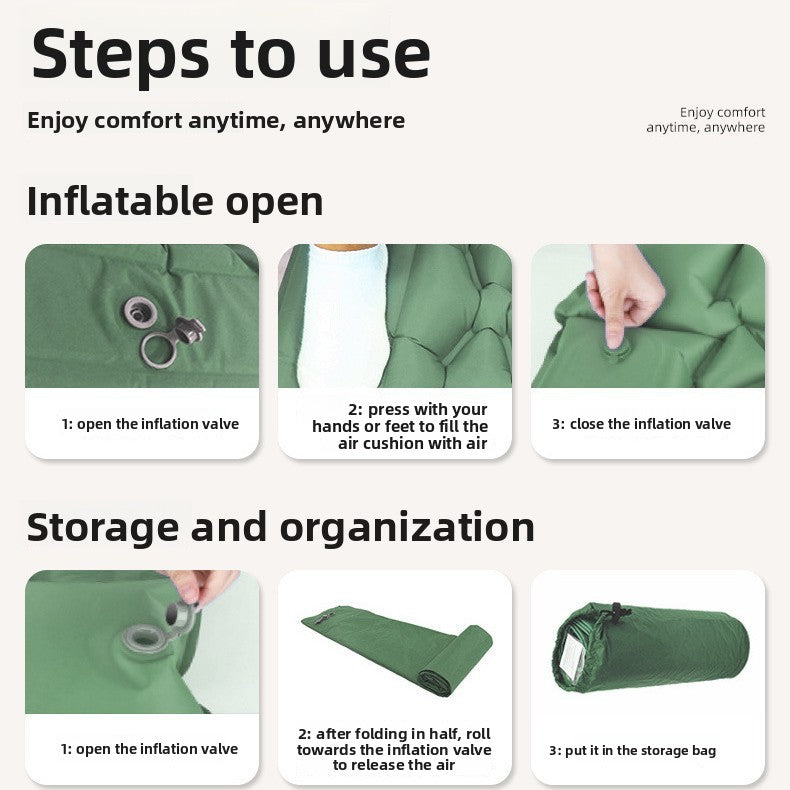 Steps to use

Enjoy comfort anytime, anywhere

Enjoy comfort anytime, anywhere

Inflatable open

1: open the inflation valve

2: press with your hands or feet to fill the air cushion with air

3: close the inflation valve

Storage and organization

1: open the inflation valve

2: after folding in half, roll towards the inflation valve to release the air

3: put it in the storage bag