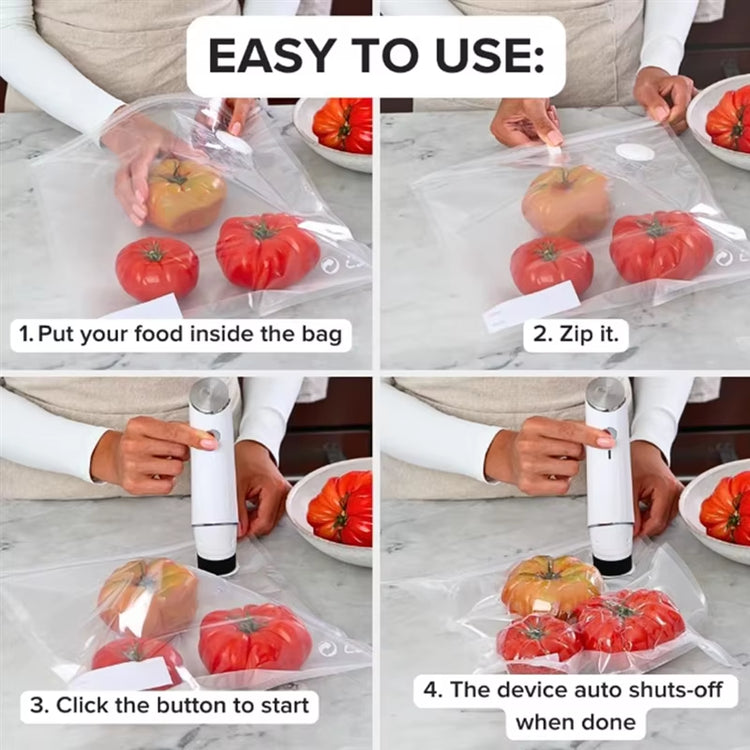 EASY TO USE:

1. Put your food inside the bag

2. Zip it.

3. Click the button to start

4. The device auto shuts-off when done