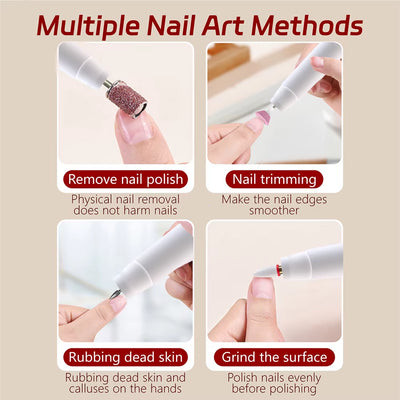 Multiple Nail Art Methods

Remove nail polish
Physical nail removal does not harm nails

Nail trimming
Make the nail edges smoother

Rubbing dead skin
Rubbing dead skin and calluses on the hands

Grind the surface
Polish nails evenly before polishing