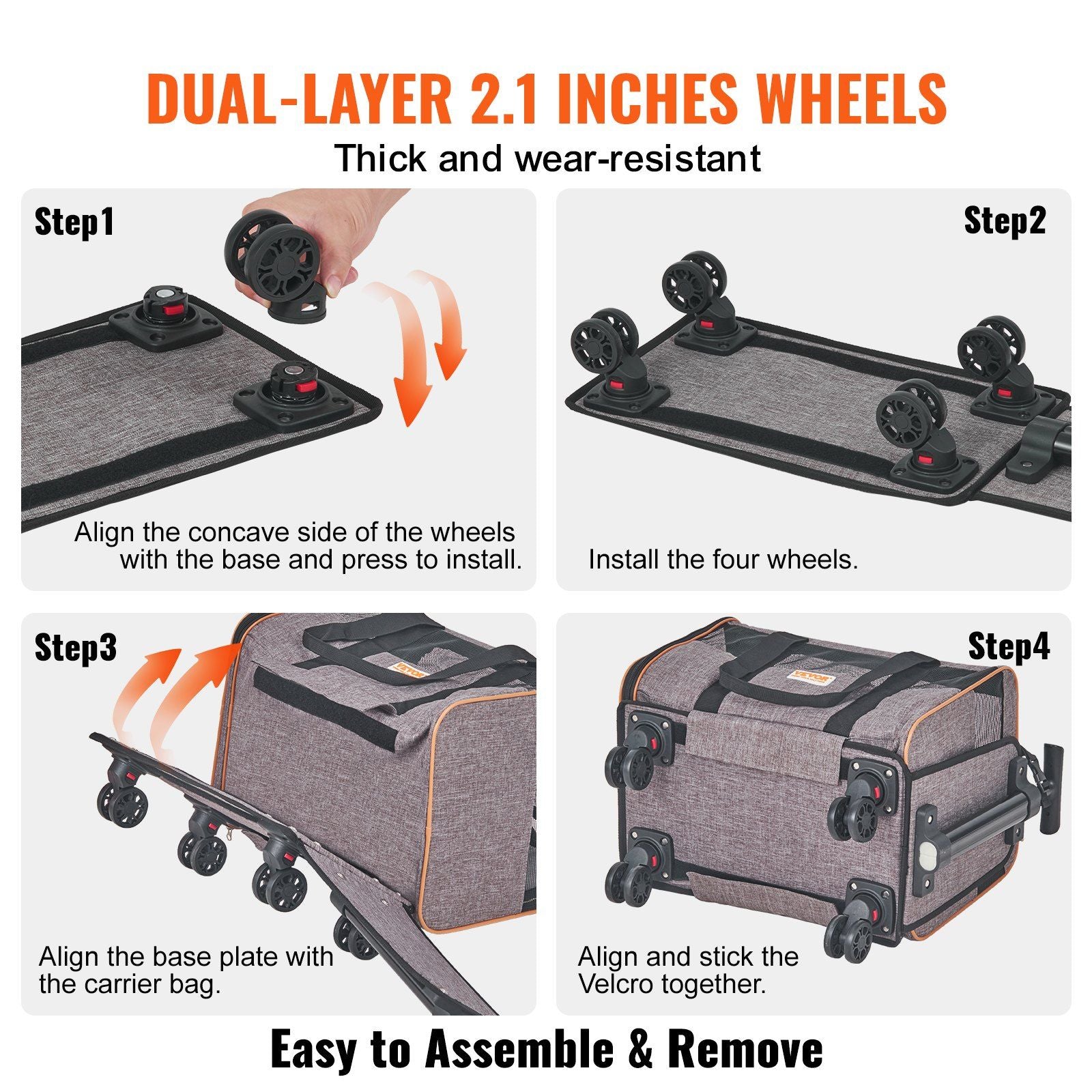 DUAL-LAYER 2.1 INCHES WHEELS

Thick and wear-resistant

Step1

Align the concave side of the wheels with the base and press to install.

Step2

Install the four wheels.

Step3

VEVOR

Align the base plate with the carrier bag.

Step4

VEVOR

Align and stick the Velcro together.

Easy to Assemble & Remove