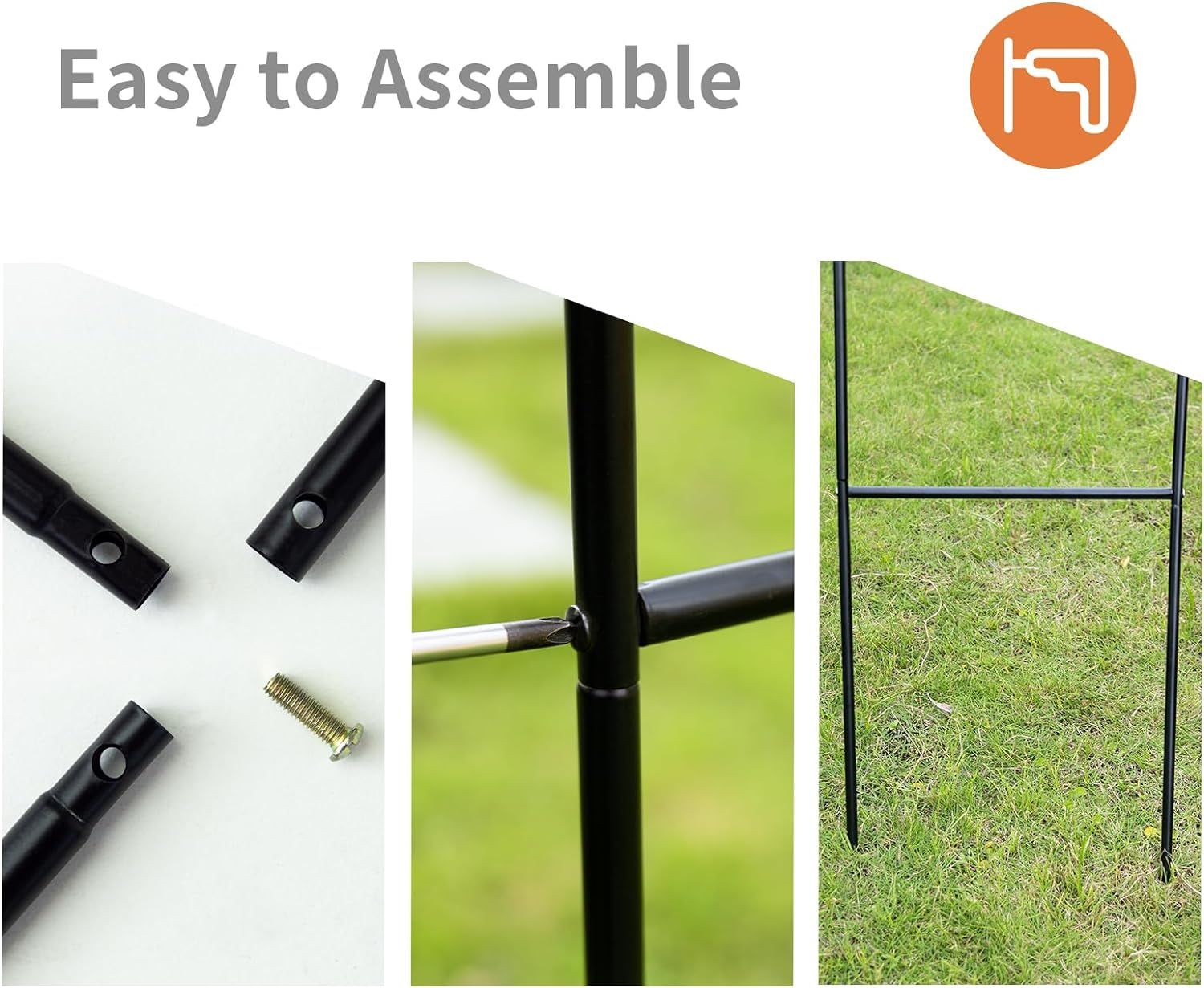 Easy to Assemble