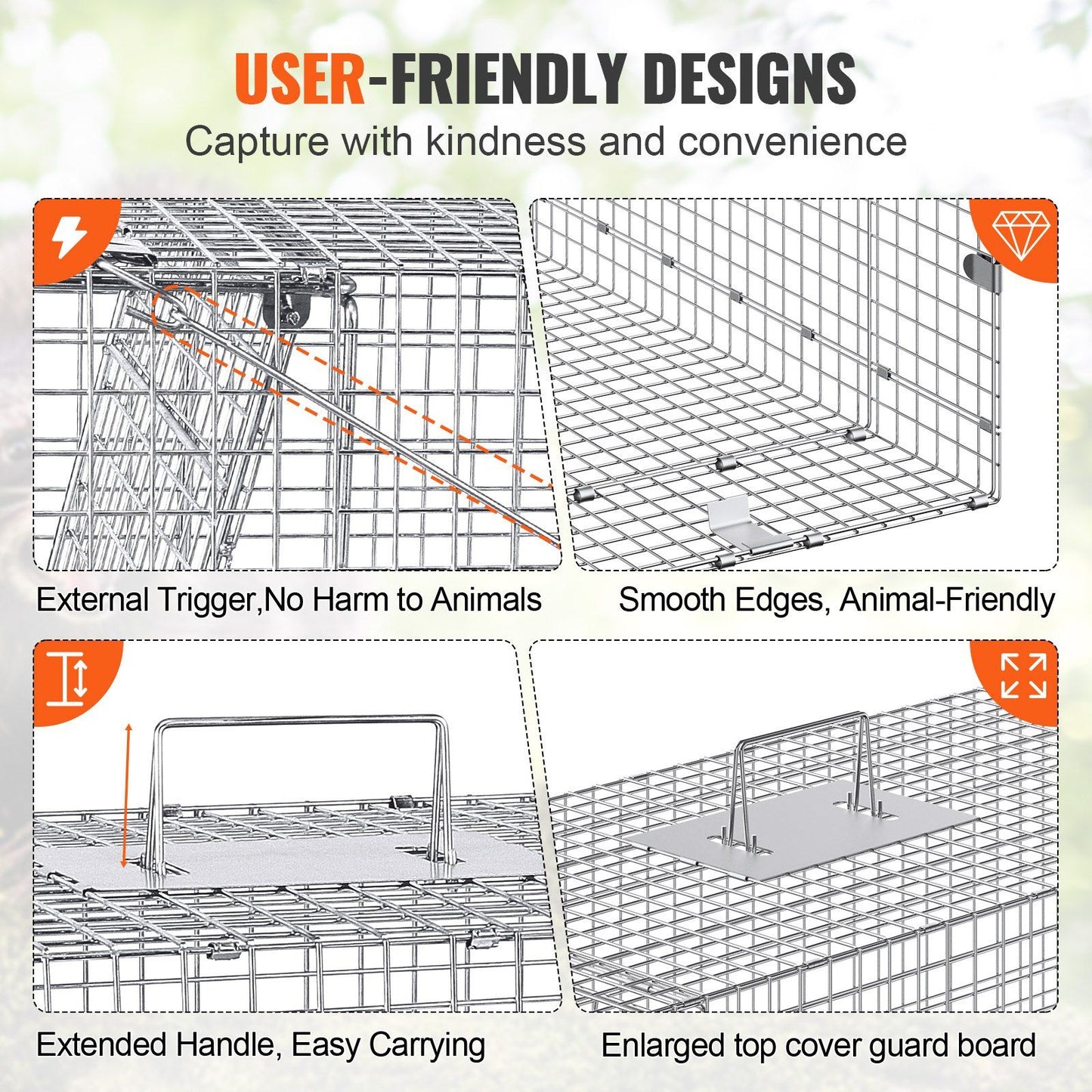 USER-FRIENDLY DESIGNS
Capture with kindness and convenience

External Trigger,No Harm to Animals

Smooth Edges, Animal-Friendly

Extended Handle, Easy Carrying

Enlarged top cover guard board