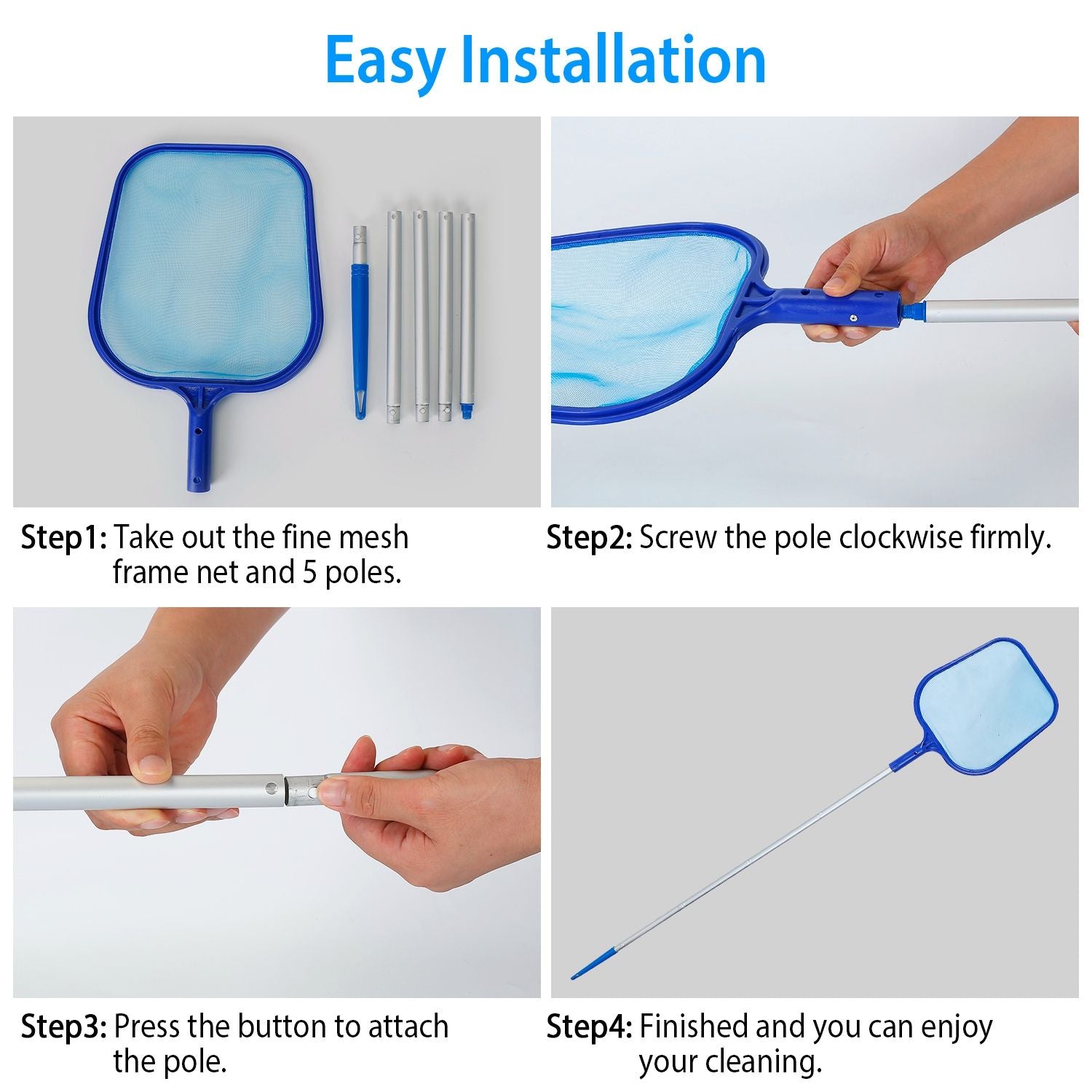 Easy Installation

Step1: Take out the fine mesh frame net and 5 poles.

Step2: Screw the pole clockwise firmly.

Step3: Press the button to attach the pole.

Step4: Finished and you can enjoy your cleaning.