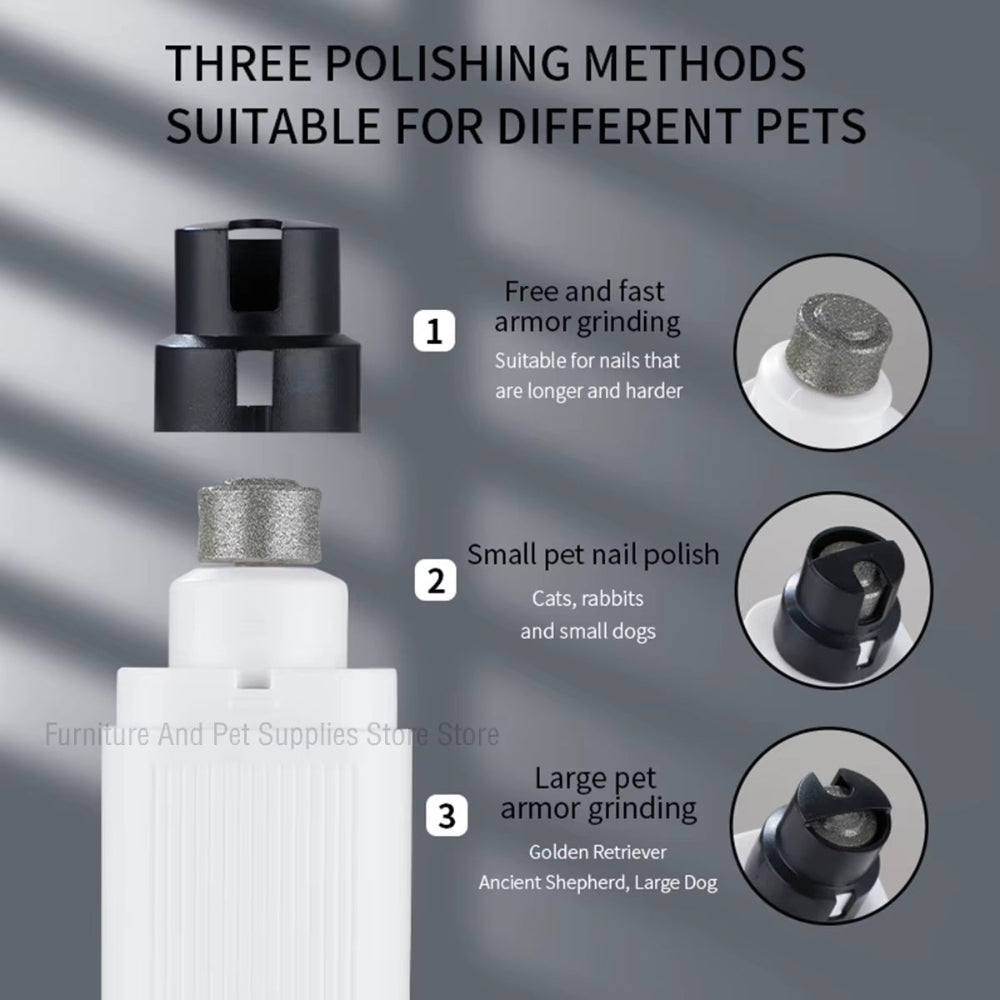 THREE POLISHING METHODS SUITABLE FOR DIFFERENT PETS

1
Free and fast armor grinding
Suitable for nails that are longer and harder

2
Small pet nail polish
Cats, rabbits and small dogs

Furniture And Pet Supplies Store Store

3
Large pet armor grinding
Golden Retriever
Ancient Shepherd, Large Dog